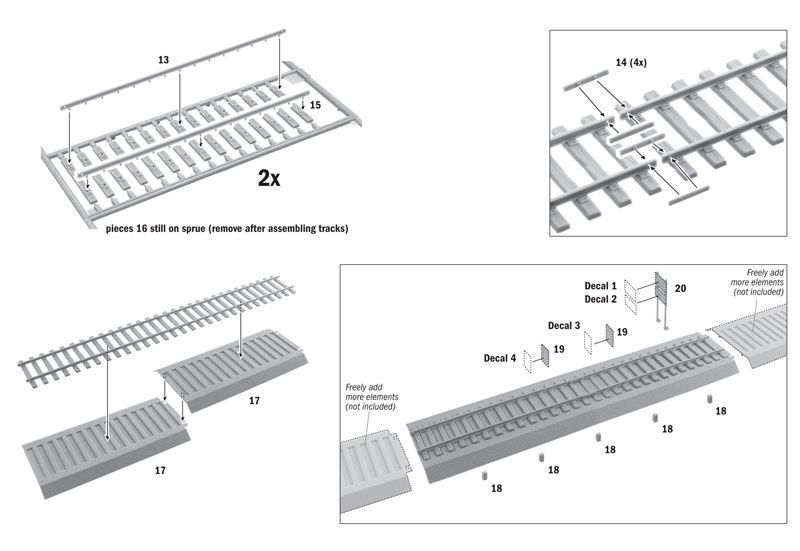 13

15

2x

pieces 16 still on sprue (remove after assembling tracks)

14 (4x)

17

17

Decal 1
Decal 2

20

Freely add more elements (not included)

Decal 3

19

Decal 4

19

Freely add more elements (not included)

18

18

18

18

18