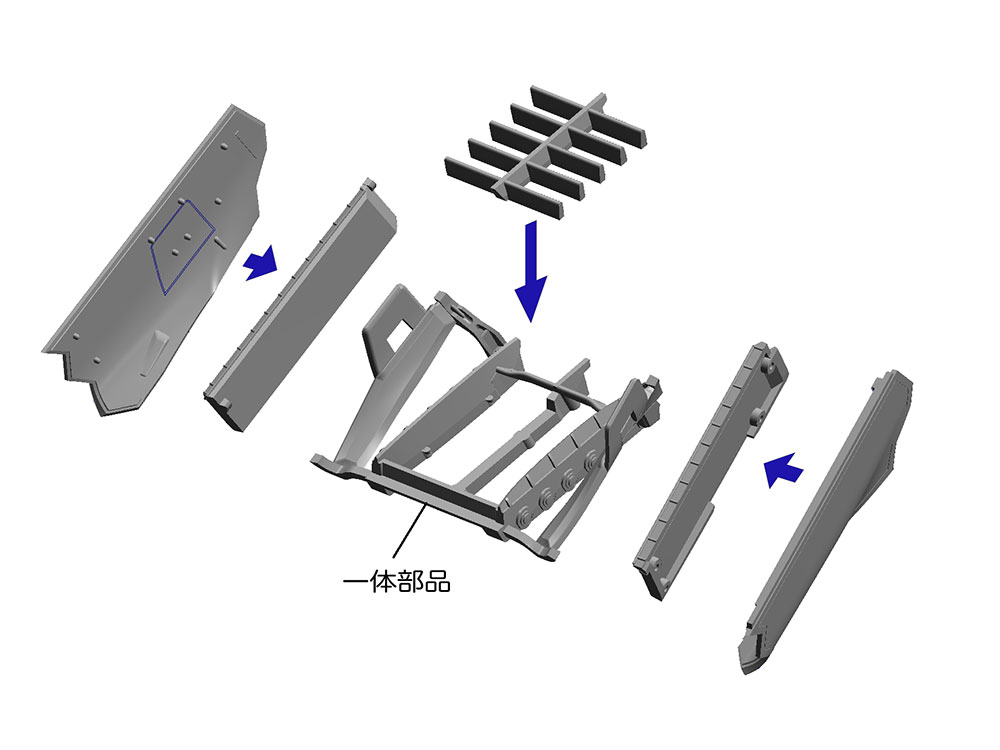 一体部品