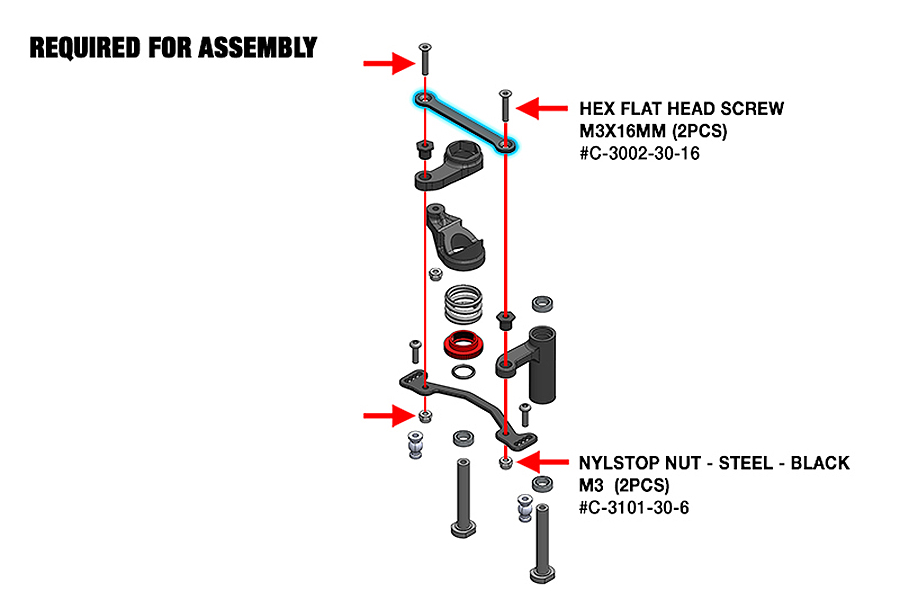 REQUIRED FOR ASSEMBLY

HEX FLAT HEAD SCREW
M3X16MM (2PCS)
#C-3002-30-16

NYLSTOP NUT - STEEL - BLACK
M3 (2PCS)
#C-3101-30-6