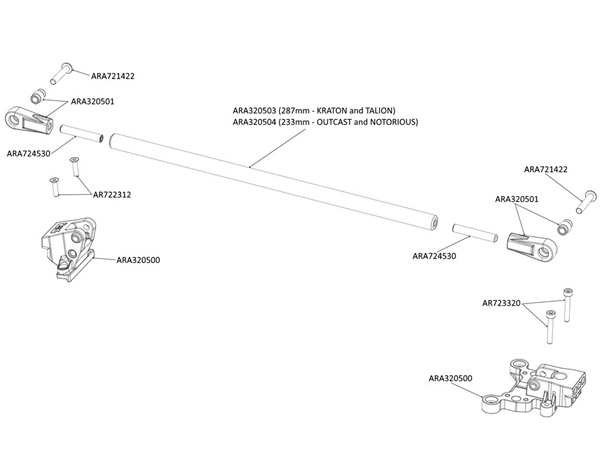 ARA721422

ARA320501

ARA320503 (287mm - KRATON and TALION)
ARA320504 (233mm - OUTCAST and NOTORIOUS)

ARA724530

AR722312

ARA320500

ARA721422

ARA320501

ARA724530

AR723320

ARA320500