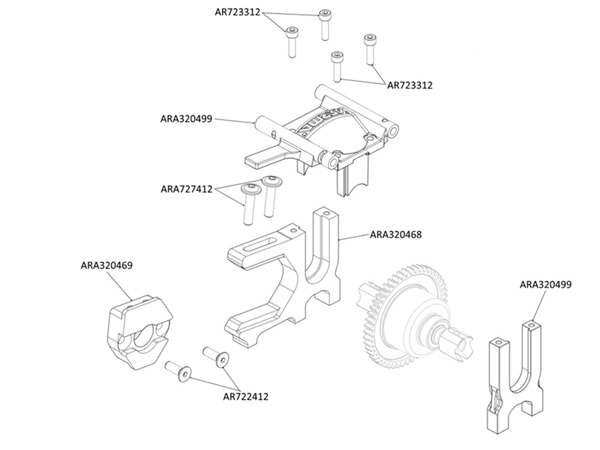 AR723312

AR723312

ARA320499

ARA727412

ARA320468

ARA320469

ARA320499

AR722412