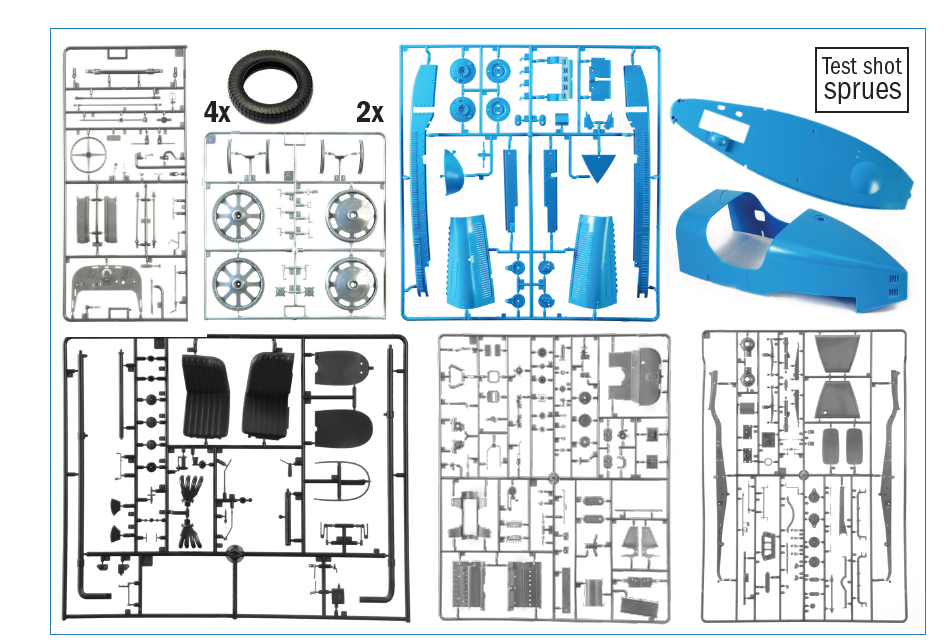 4x

2x

Test shot sprues