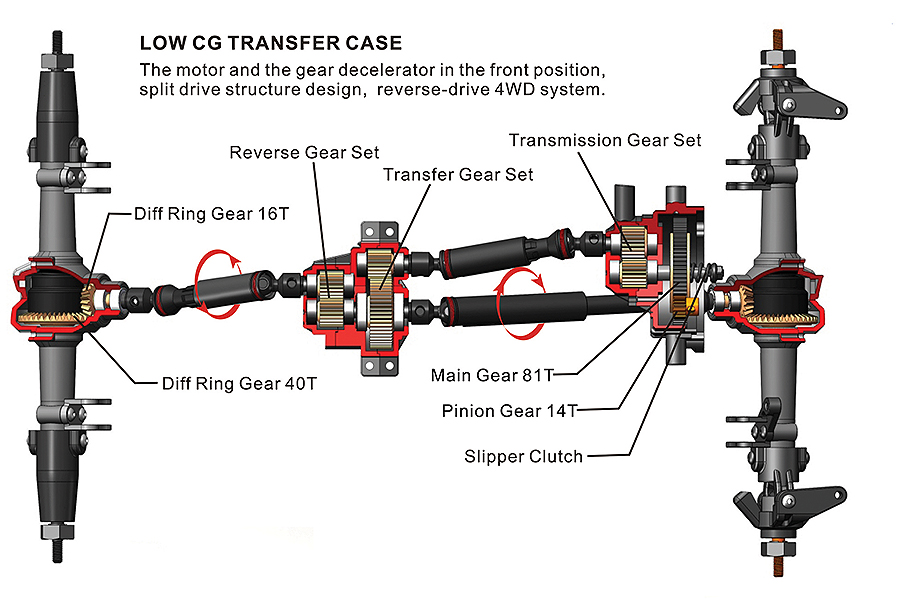 LOW CG TRANSFER CASE

The motor and the gear decelerator in the front position, split drive structure design, reverse-drive 4WD system.

Reverse Gear Set

Transfer Gear Set

Transmission Gear Set

Diff Ring Gear 16T

Diff Ring Gear 40T

Main Gear 81T

Pinion Gear 14T

Slipper Clutch