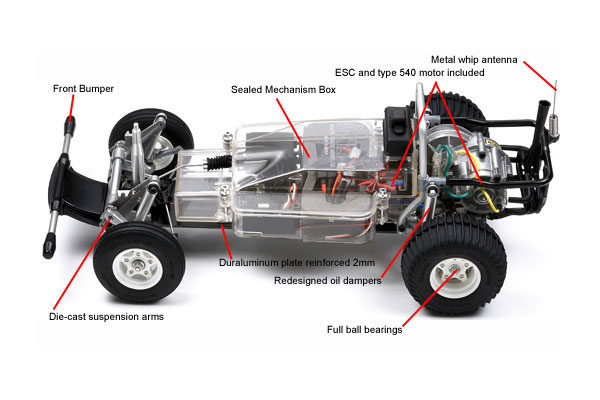 Metal whip antenna

ESC and type 540 motor included

Front Bumper

Sealed Mechanism Box

Duraluminum plate reinforced 2mm

Redesigned oil dampers

Die-cast suspension arms

Full ball bearings