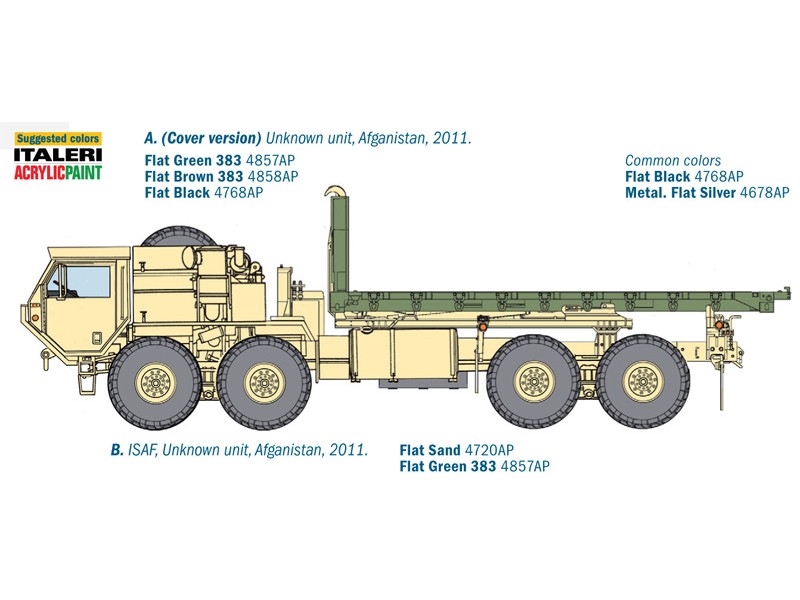 Suggested colors
ITALERI
ACRYLICPAINT

A. (Cover version) Unknown unit, Afganistan, 2011.

Flat Green 383 4857AP
Flat Brown 383 4858AP
Flat Black 4768AP

Common colors
Flat Black 4768AP
Metal. Flat Silver 4678AP

B. ISAF, Unknown unit, Afganistan, 2011.

Flat Sand 4720AP
Flat Green 383 4857AP